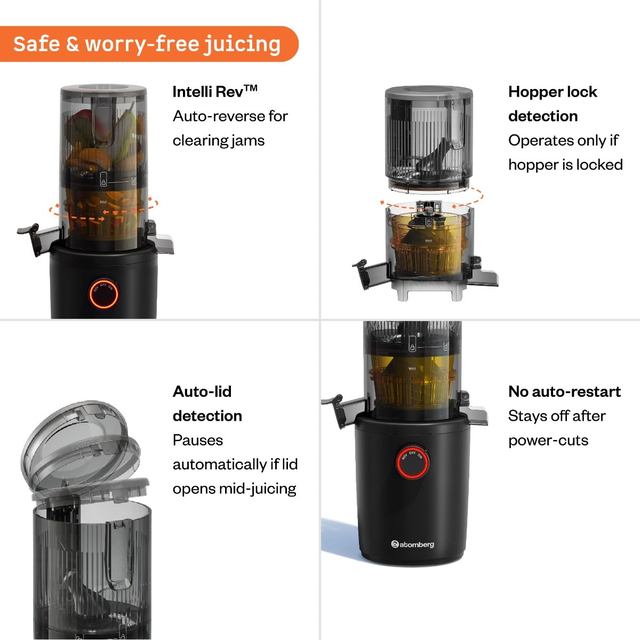 Safe & worry-free juicing

Intelli Rev™
Auto-reverse for clearing jams

Hopper lock detection
Operates only if hopper is locked

Auto-lid detection
Pauses automatically if lid opens mid-juicing

No auto-restart
Stays off after power-cuts

atomberg